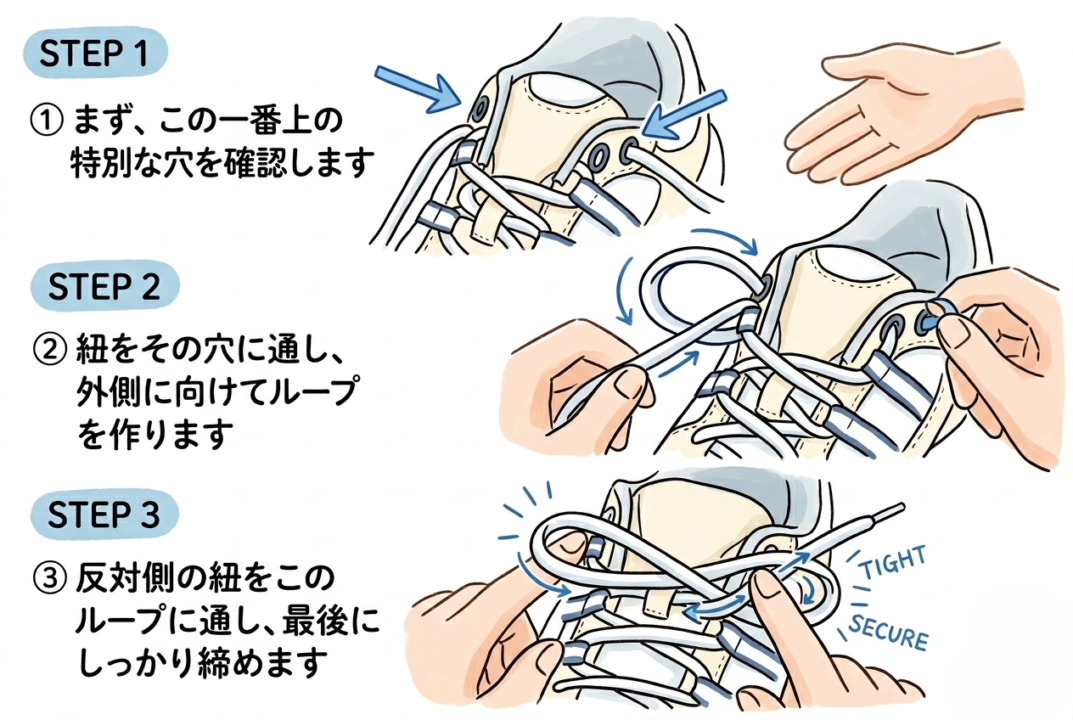 STEP 1

① まず、この一番上の特別な穴を確認します

STEP 2

② 紐をその穴に通し、外側に向けてループを作ります

STEP 3

③ 反対側の紐をこのループに通し、最後にしっかり締めます

TIGHT

SECURE